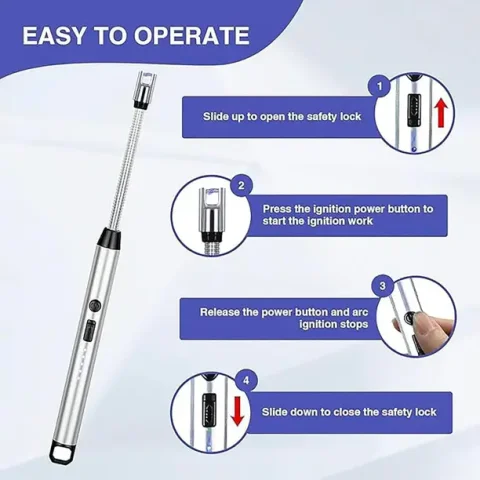 EASY TO OPERATE

1

Slide up to open the safety lock

2

Press the ignition power button to start the ignition work

3

Release the power button and arc ignition stops

4

Slide down to close the safety lock